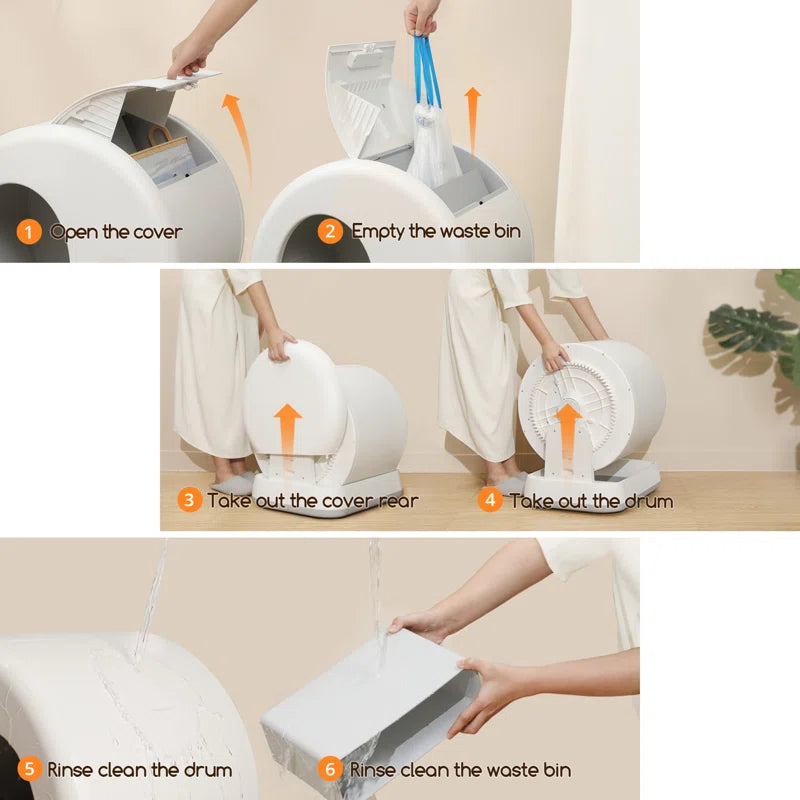 1 Open the cover

2 Empty the waste bin

3 Take out the cover rear

4 Take out the drum

5 Rinse clean the drum

6 Rinse clean the waste bin