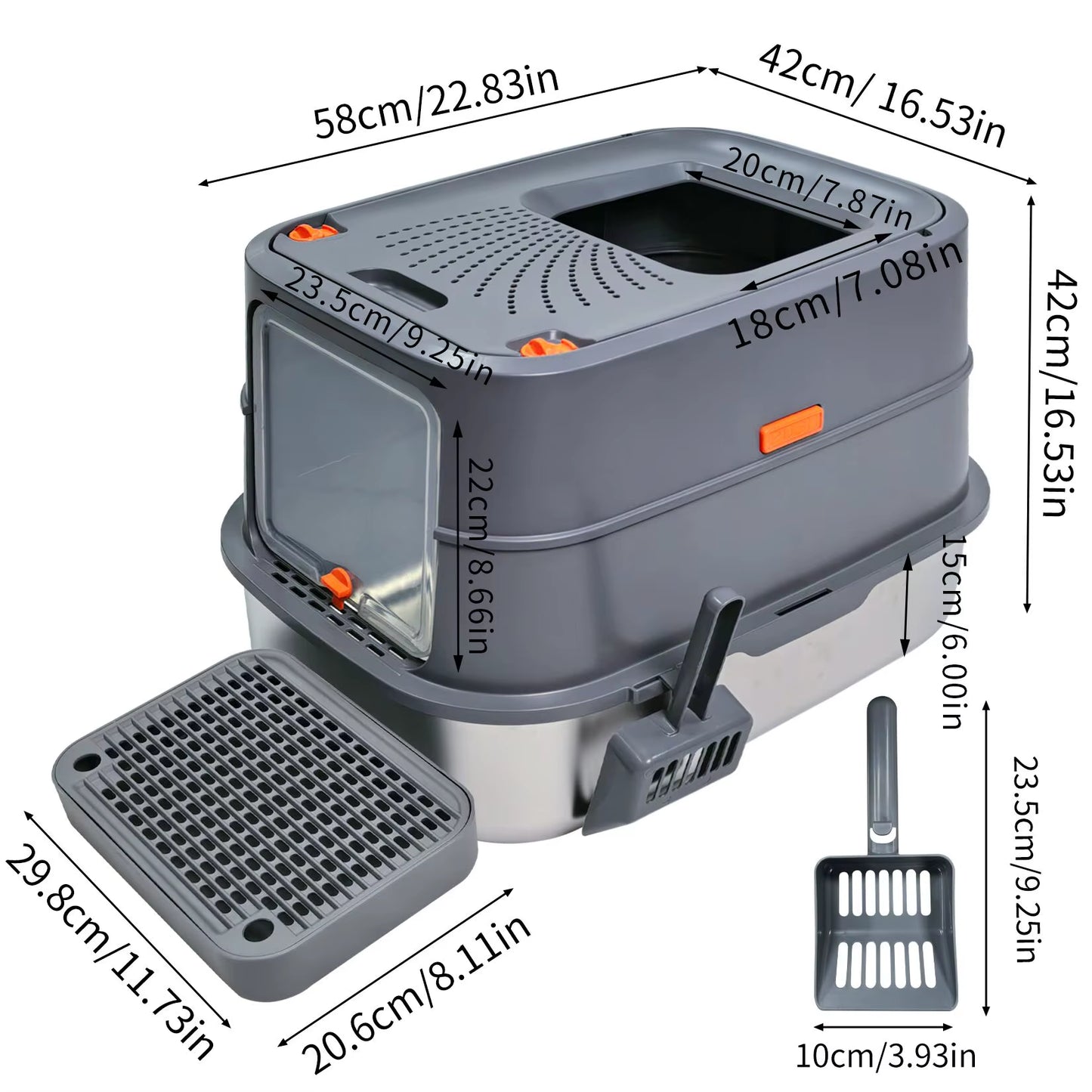 58cm/22.83in

42cm/ 16.53in

20cm/7.87in

18cm/7.08in

23.5cm/9.25in

42cm/16.53in

22cm/8.66in

15cm/6.00in

23.5cm/9.25in

29.8cm/11.73in

20.6cm/8.11in

10cm/3.93in