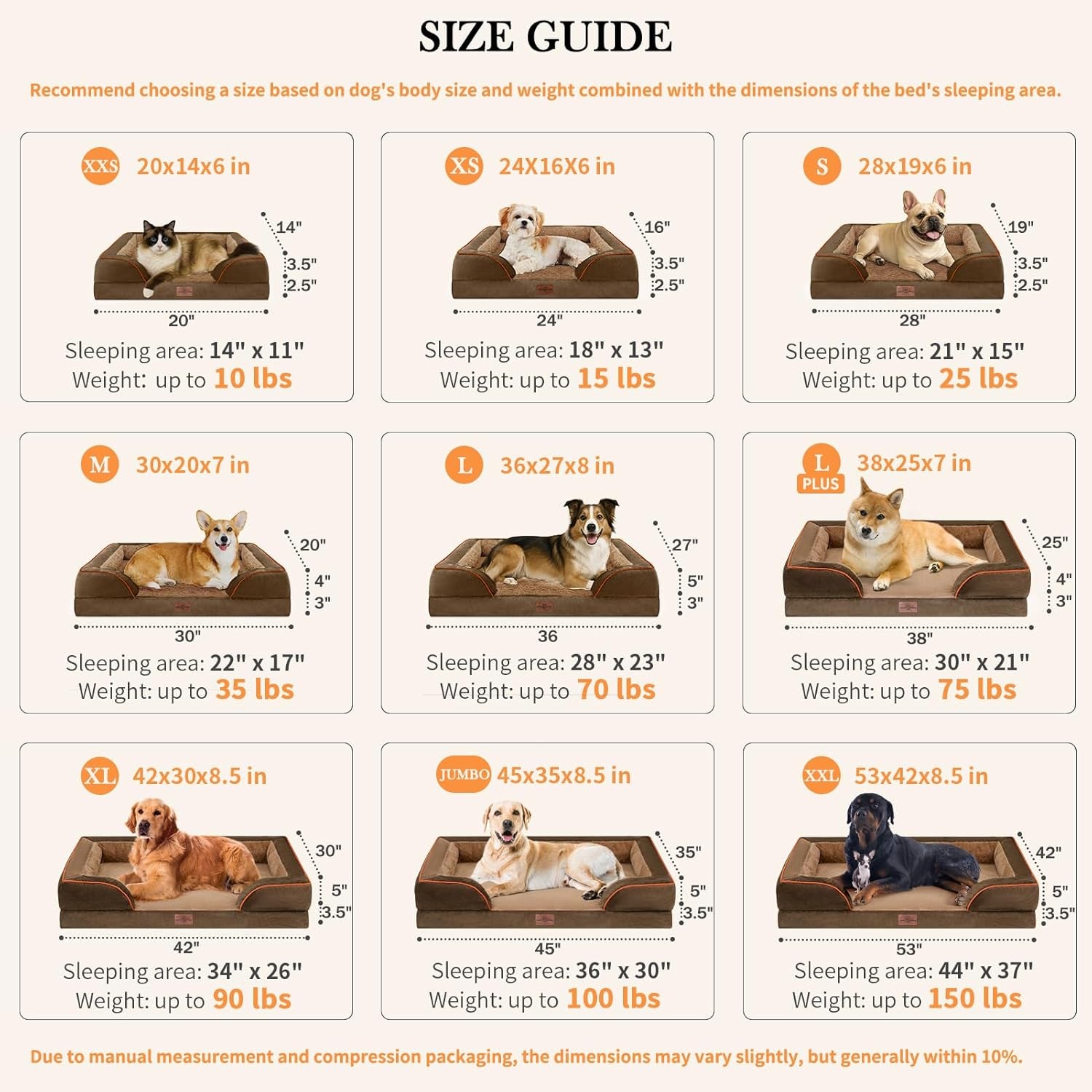 SIZE GUIDE

Recommend choosing a size based on dog's body size and weight combined with the dimensions of the bed's sleeping area.

XXS 20x14x6 in
14"
3.5"
2.5"
20"
Sleeping area: 14" x 11"
Weight: up to 10 lbs

XS 24X16X6 in
16"
3.5"
2.5"
24"
Sleeping area: 18" x 13"
Weight: up to 15 lbs

S 28x19x6 in
19"
3.5"
2.5"
28"
Sleeping area: 21" x 15"
Weight: up to 25 lbs

M 30x20x7 in
20"
4"
3"
30"
Sleeping area: 22" x 17"
Weight: up to 35 lbs

L 36x27x8 in
27"
5"
3"
36
Sleeping area: 28" x 23"
Weight: up to 70 lbs

L PLUS 38x25x7 in
25"
4"
3"
38"
Sleeping area: 30" x 21"
Weight: up to 75 lbs

XL 42x30x8.5 in
30"
5"
3.5"
42"
Sleeping area: 34" x 26"
Weight: up to 90 lbs

JUMBO 45x35x8.5 in
35"
5"
3.5"
45"
Sleeping area: 36" x 30"
Weight: up to 100 lbs

XXL 53x42x8.5 in
42"
5"
3.5"
53"
Sleeping area: 44" x 37"
Weight: up to 150 lbs

Due to manual measurement and compression packaging, the dimensions may vary slightly, but generally within 10%.