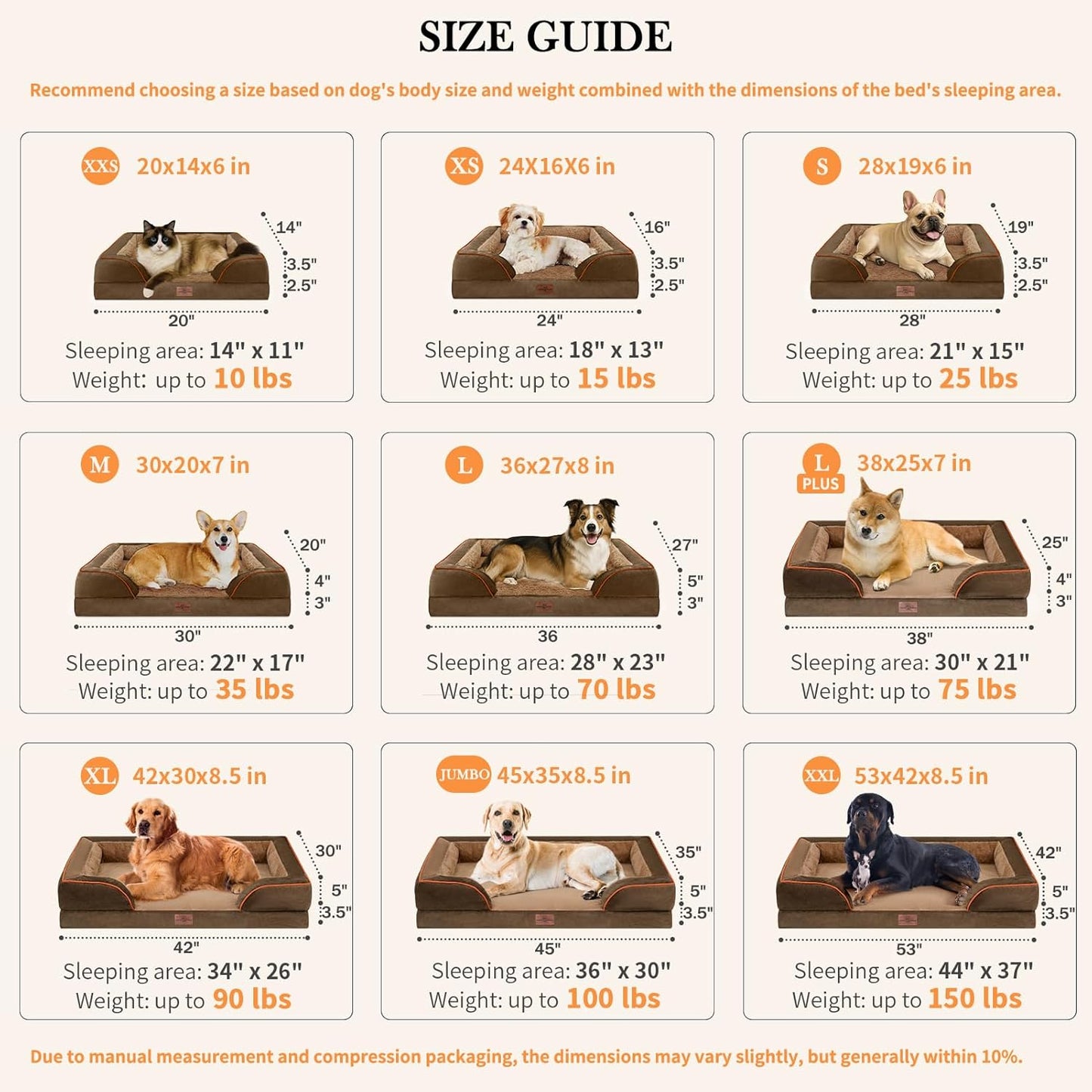 SIZE GUIDE

Recommend choosing a size based on dog's body size and weight combined with the dimensions of the bed's sleeping area.

XXS 20x14x6 in
14"
3.5"
2.5"
20"
Sleeping area: 14" x 11"
Weight: up to 10 lbs

XS 24X16X6 in
16"
3.5"
2.5"
24"
Sleeping area: 18" x 13"
Weight: up to 15 lbs

S 28x19x6 in
19"
3.5"
2.5"
28"
Sleeping area: 21" x 15"
Weight: up to 25 lbs

M 30x20x7 in
20"
4"
3"
30"
Sleeping area: 22" x 17"
Weight: up to 35 lbs

L 36x27x8 in
27"
5"
3"
36
Sleeping area: 28" x 23"
Weight: up to 70 lbs

L PLUS 38x25x7 in
25"
4"
3"
38"
Sleeping area: 30" x 21"
Weight: up to 75 lbs

XL 42x30x8.5 in
30"
5"
3.5"
42"
Sleeping area: 34" x 26"
Weight: up to 90 lbs

JUMBO 45x35x8.5 in
35"
5"
3.5"
45"
Sleeping area: 36" x 30"
Weight: up to 100 lbs

XXL 53x42x8.5 in
42"
5"
3.5"
53"
Sleeping area: 44" x 37"
Weight: up to 150 lbs

Due to manual measurement and compression packaging, the dimensions may vary slightly, but generally within 10%.